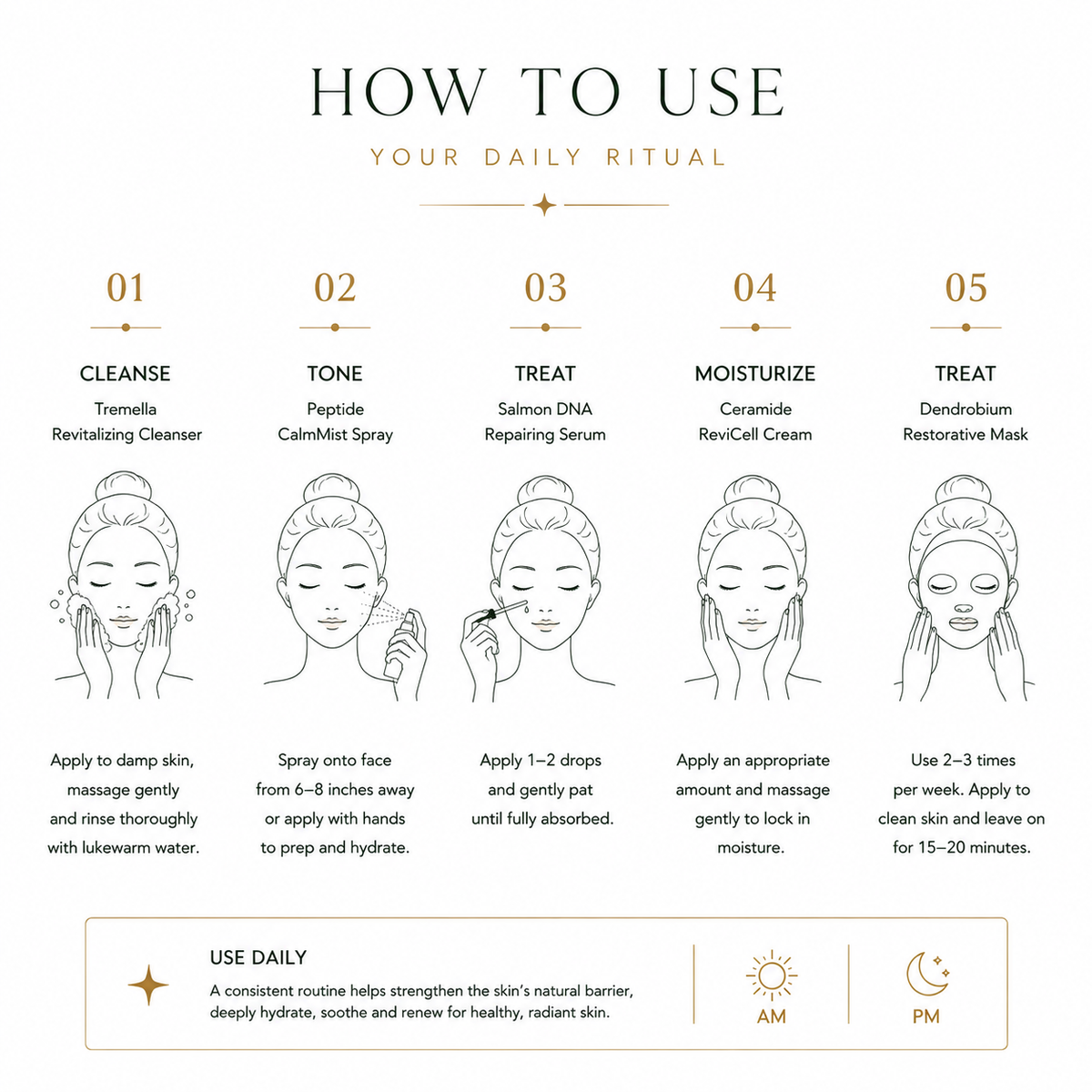 HOW TO USE

YOUR DAILY RITUAL

01

CLEANSE

Tremella Revitalizing Cleanser

Apply to damp skin, massage gently and rinse thoroughly with lukewarm water.

02

TONE

Peptide CalmMist Spray

Spray onto face from 6–8 inches away or apply with hands to prep and hydrate.

03

TREAT

Salmon DNA Repairing Serum

Apply 1–2 drops and gently pat until fully absorbed.

04

MOISTURIZE

Ceramide ReviCell Cream

Apply an appropriate amount and massage gently to lock in moisture.

05

TREAT

Dendrobium Restorative Mask

Use 2–3 times per week. Apply to clean skin and leave on for 15–20 minutes.

USE DAILY

A consistent routine helps strengthen the skin's natural barrier, deeply hydrate, soothe and renew for healthy, radiant skin.

AM

PM